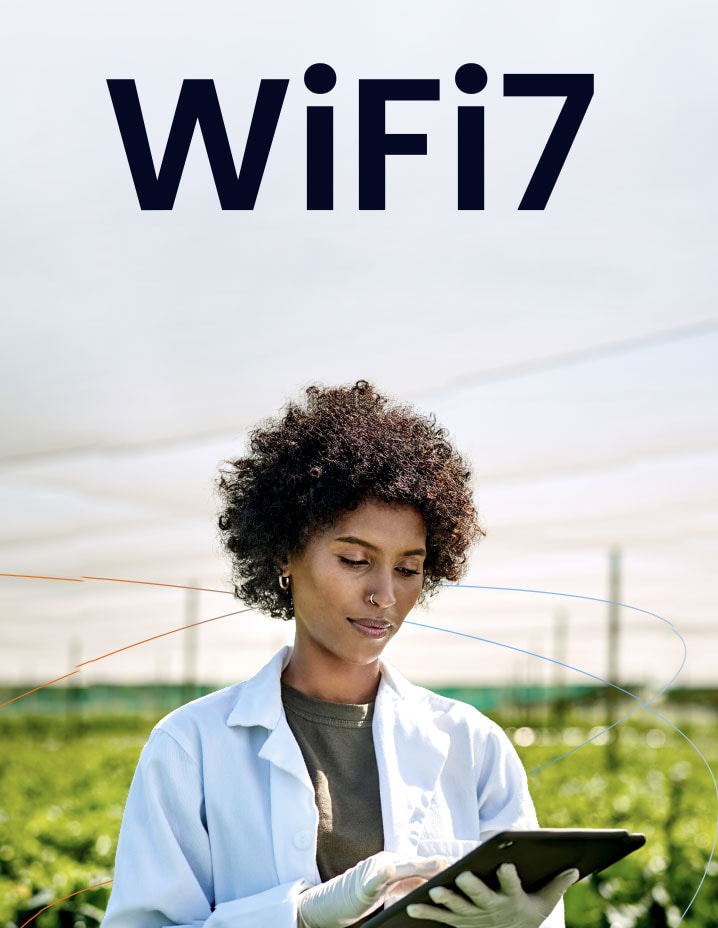 WiFi7