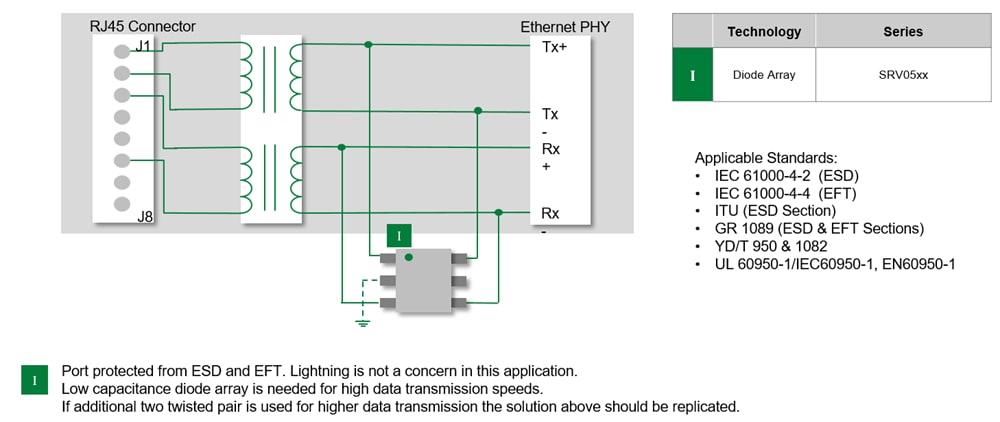 RJ45 Connector

J1

J8

Ethernet PHY

Tx+

Tx -

Rx +

Rx -

I

| | Technology | Series |
|---|---|---|
| I | Diode Array | SRV05xx |

Applicable Standards:
• IEC 61000-4-2 (ESD)
• IEC 61000-4-4 (EFT)
• ITU (ESD Section)
• GR 1089 (ESD & EFT Sections)
• YD/T 950 & 1082
• UL 60950-1/IEC60950-1, EN60950-1

I Port protected from ESD and EFT. Lightning is not a concern in this application.
Low capacitance diode array is needed for high data transmission speeds.
If additional two twisted pair is used for higher data transmission the solution above should be replicated.