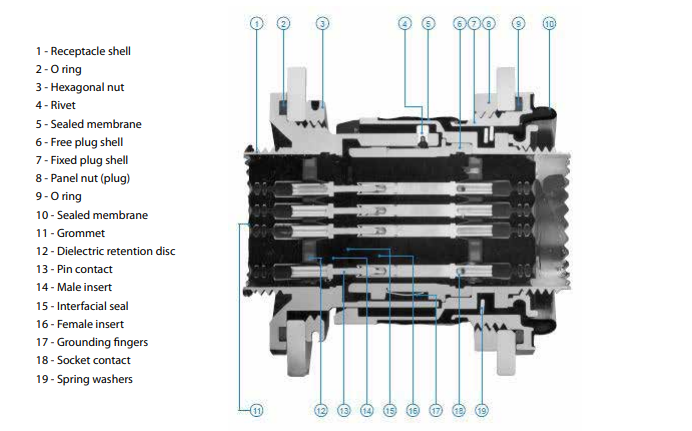 1 - Receptacle shell
2 - O ring
3 - Hexagonal nut
4 - Rivet
5 - Sealed membrane
6 - Free plug shell
7 - Fixed plug shell
8 - Panel nut (plug)
9 - O ring
10 - Sealed membrane
11 - Grommet
12 - Dielectric retention disc
13 - Pin contact
14 - Male insert
15 - Interfacial seal
16 - Female insert
17 - Grounding fingers
18 - Socket contact
19 - Spring washers

1 2 3 4 5 6 7 8 9 10

11 12 13 14 15 16 17 18 19