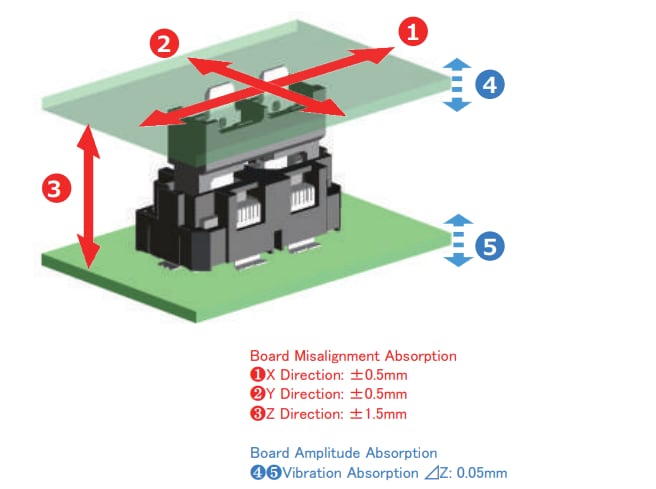 2
1
4
3
5

Board Misalignment Absorption
❶X Direction: ±0.5mm
❷Y Direction: ±0.5mm
❸Z Direction: ±1.5mm

Board Amplitude Absorption
❹❺Vibration Absorption ⊿Z: 0.05mm